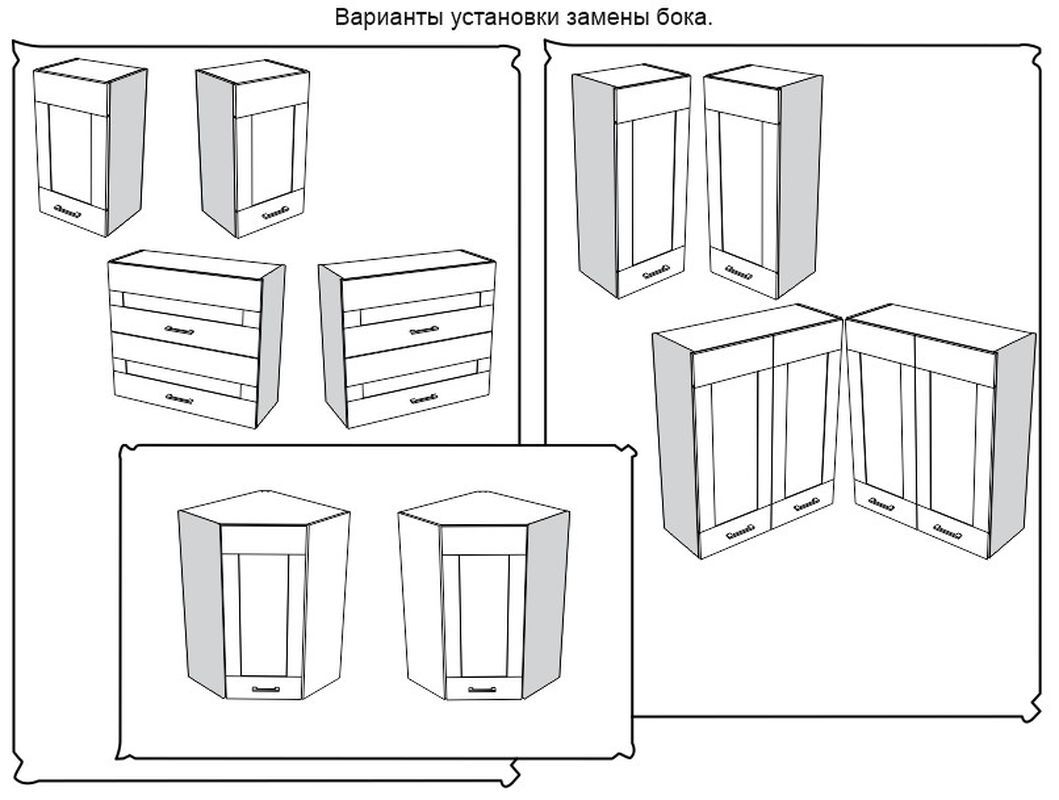 Варианты установки замены бока.