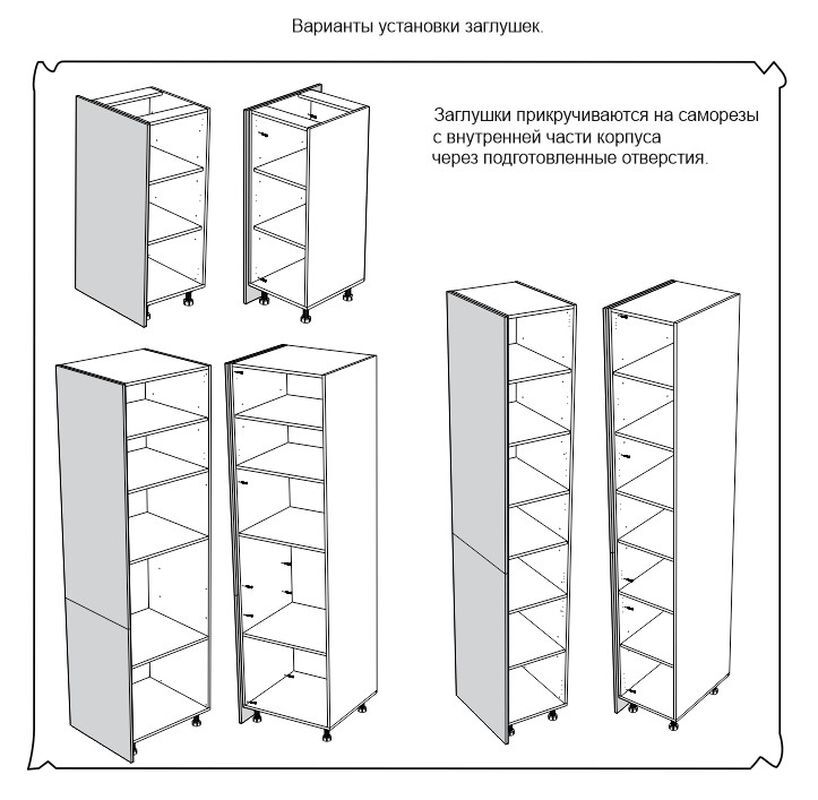 Варианты установки заглушек.

Заглушки прикручиваются на саморезы с внутренней части корпуса через подготовленные отверстия.