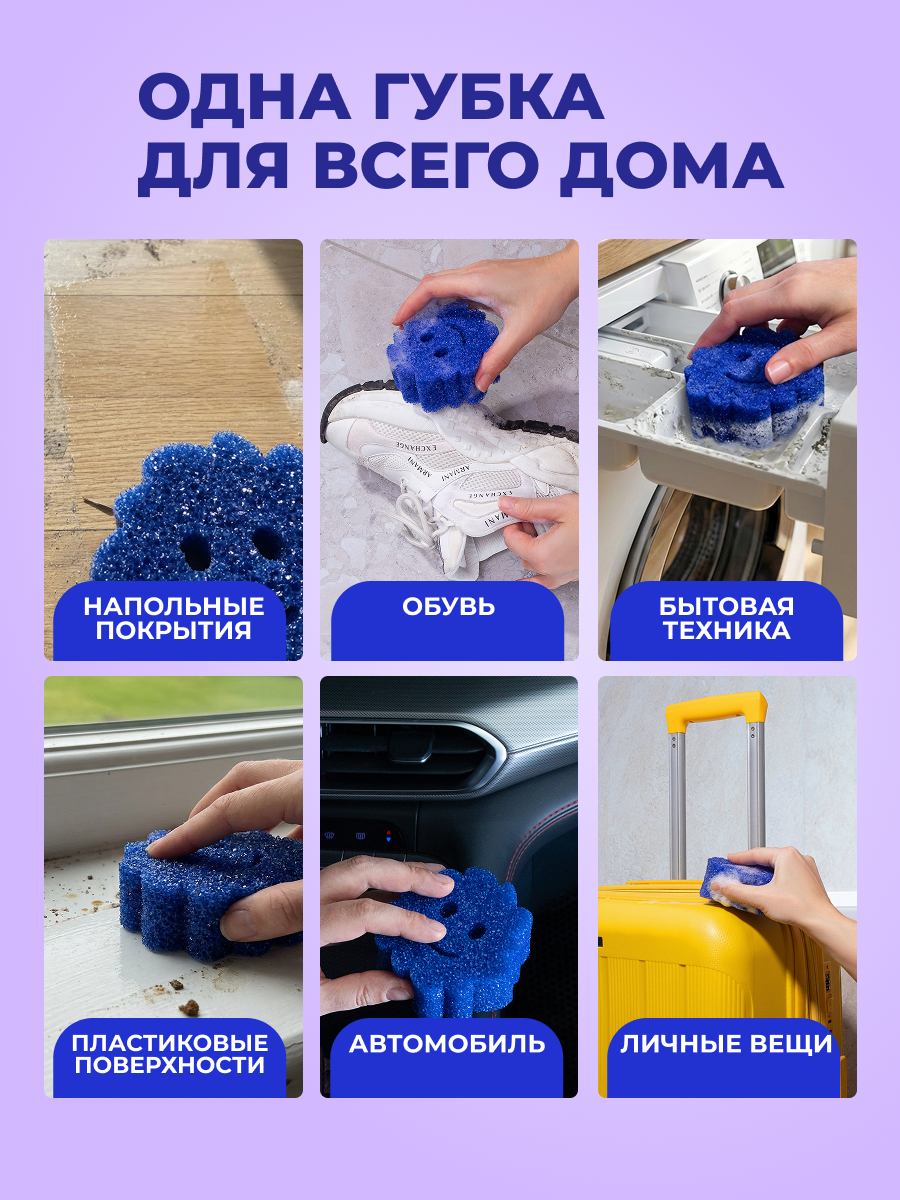 ОДНА ГУБКА
ДЛЯ ВСЕГО ДОМА

НАПОЛЬНЫЕ ПОКРЫТИЯ

ARMANI EXCHANGE

ОБУВЬ

БЫТОВАЯ ТЕХНИКА

ПЛАСТИКОВЫЕ ПОВЕРХНОСТИ

АВТОМОБИЛЬ

ЛИЧНЫЕ ВЕЩИ