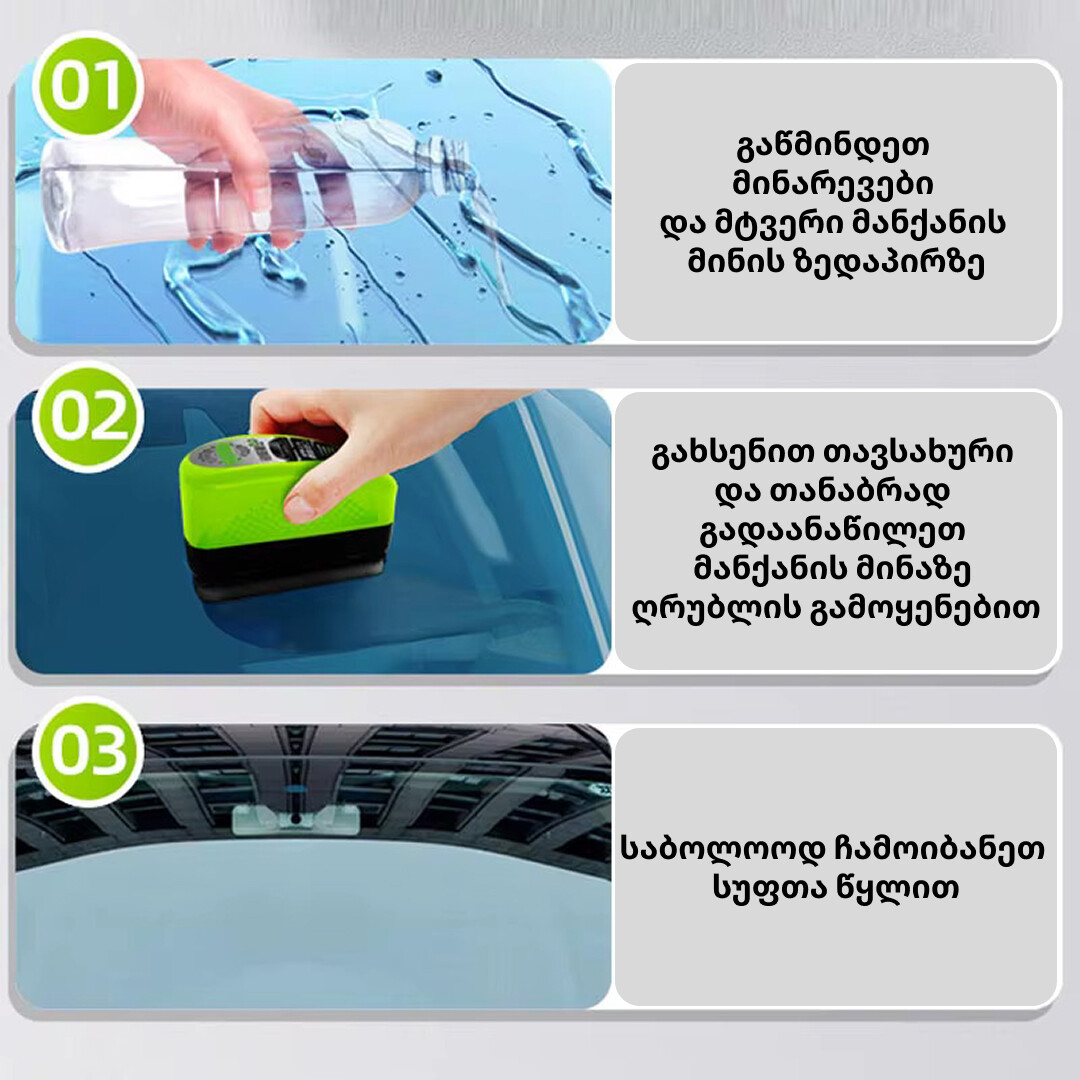 01

გაწმინდეთ მინარევები და მტვერი მანქანის მინის ზედაპირზე

02

გახსენით თავსახური და თანაბრად გადაანაწილეთ მანქანის მინაზე ღრუბლის გამოყენებით

03

საბოლოოდ ჩამოიბანეთ სუფთა წყლით