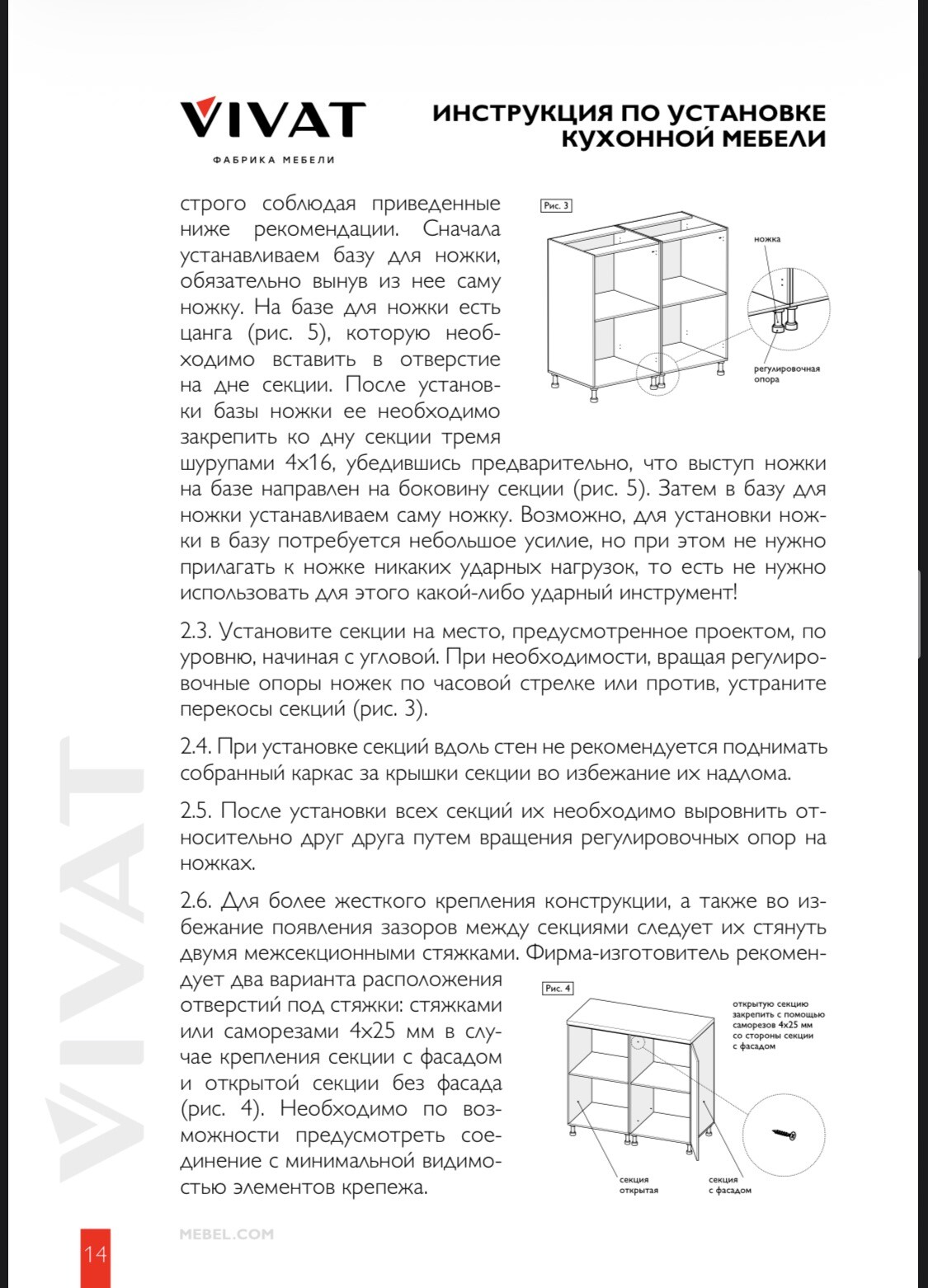 VIVAT
ФАБРИКА МЕБЕЛИ

ИНСТРУКЦИЯ ПО УСТАНОВКЕ КУХОННОЙ МЕБЕЛИ

строго соблюдая приведенные ниже рекомендации. Сначала устанавливаем базу для ножки, обязательно вынув из нее саму ножку. На базе для ножки есть цанга (рис. 5), которую необходимо вставить в отверстие на дне секции. После установки базы ножки ее необходимо закрепить ко дну секции тремя шурупами 4х16, убедившись предварительно, что выступ ножки на базе направлен на боковину секции (рис. 5). Затем в базу для ножки устанавливаем саму ножку. Возможно, для установки ножки в базу потребуется небольшое усилие, но при этом не нужно прилагать к ножке никаких ударных нагрузок, то есть не нужно использовать для этого какой-либо ударный инструмент!

Рис. 3
ножка
регулировочная опора

2.3. Установите секции на место, предусмотренное проектом, по уровню, начиная с угловой. При необходимости, вращая регулировочные опоры ножек по часовой стрелке или против, устраните перекосы секций (рис. 3).

2.4. При установке секций вдоль стен не рекомендуется поднимать собранный каркас за крышки секции во избежание их надлома.

2.5. После установки всех секций их необходимо выровнить относительно друг друга путем вращения регулировочных опор на ножках.

2.6. Для более жесткого крепления конструкции, а также во избежание появления зазоров между секциями следует их стянуть двумя межсекционными стяжками. Фирма-изготовитель рекомендует два варианта расположения отверстий под стяжки: стяжками или саморезами 4х25 мм в случае крепления секции с фасадом и открытой секции без фасада (рис. 4). Необходимо по возможности предусмотреть соединение с минимальной видимостью элементов крепежа.

Рис. 4
открытую секцию закрепить с помощью саморезов 4х25 мм со стороны секции с фасадом
секция открытая
секция с фасадом

VIVAT

14
MEBEL.COM