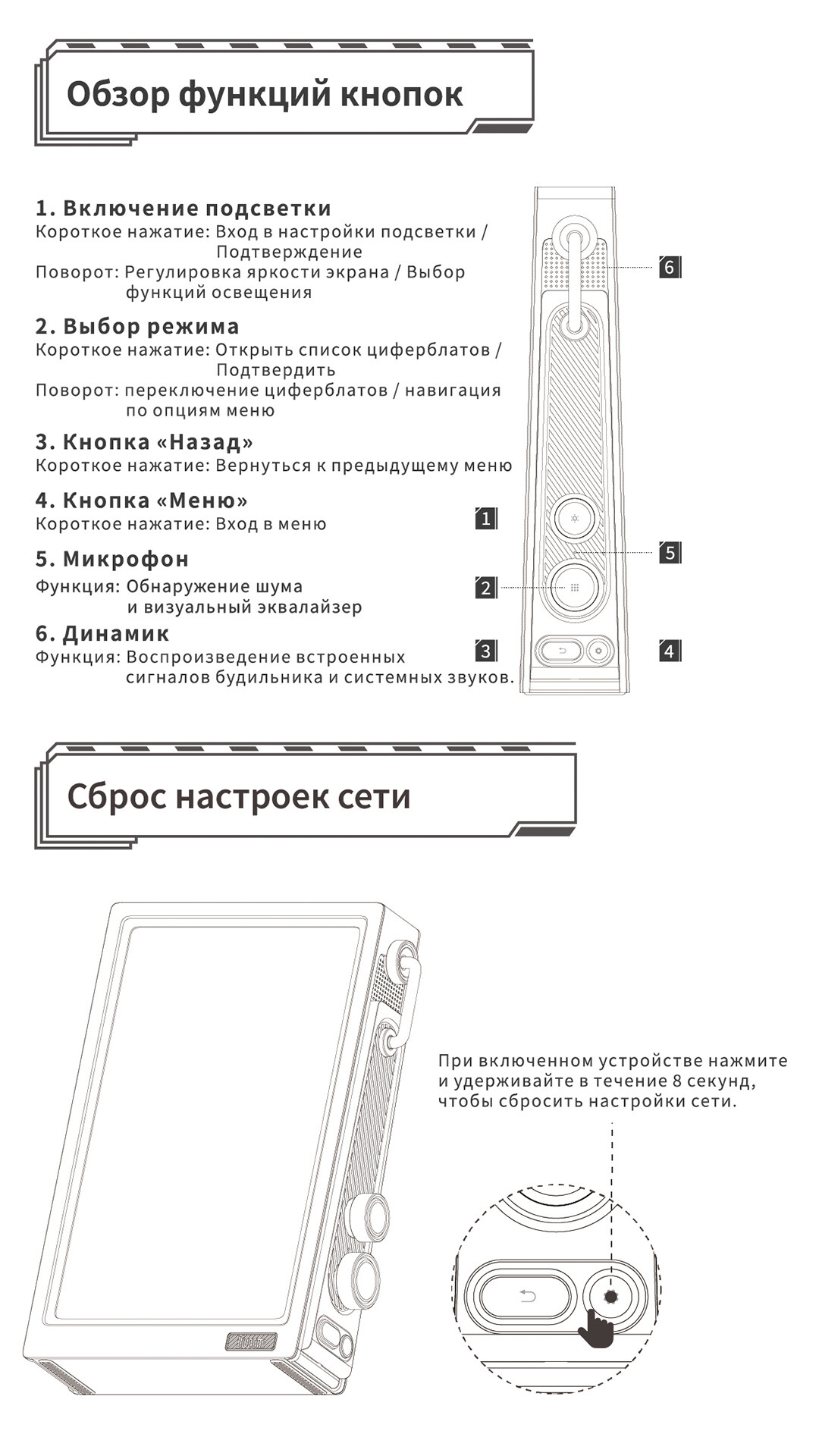 Обзор функций кнопок

1. Включение подсветки
Короткое нажатие: Вход в настройки подсветки / Подтверждение
Поворот: Регулировка яркости экрана / Выбор функций освещения

2. Выбор режима
Короткое нажатие: Открыть список циферблатов / Подтвердить
Поворот: переключение циферблатов / навигация по опциям меню

3. Кнопка «Назад»
Короткое нажатие: Вернуться к предыдущему меню

4. Кнопка «Меню»
Короткое нажатие: Вход в меню

5. Микрофон
Функция: Обнаружение шума и визуальный эквалайзер

6. Динамик
Функция: Воспроизведение встроенных сигналов будильника и системных звуков.

6
1
5
2
3
4

Сброс настроек сети

При включенном устройстве нажмите и удерживайте в течение 8 секунд, чтобы сбросить настройки сети.