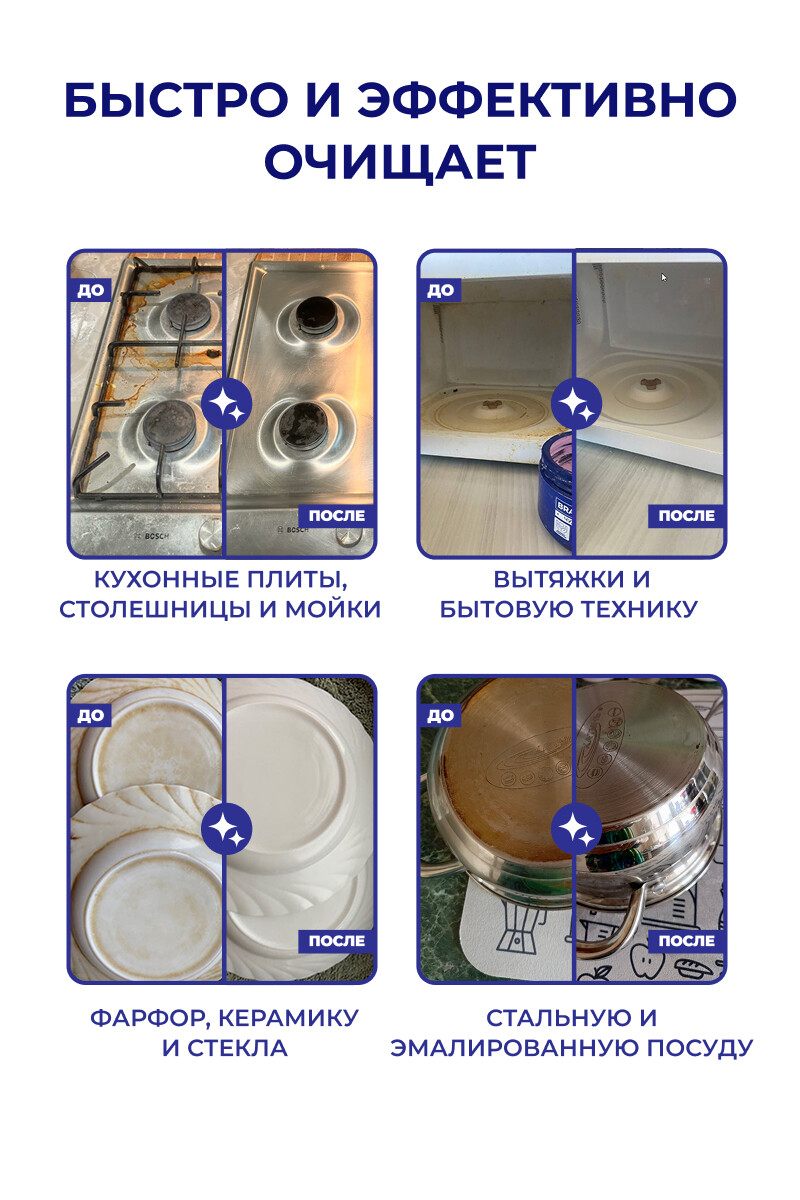 БЫСТРО И ЭФФЕКТИВНО ОЧИЩАЕТ

ДО

BOSCH

BOSCH

ПОСЛЕ

КУХОННЫЕ ПЛИТЫ, СТОЛЕШНИЦЫ И МОЙКИ

ДО

BRA

ПОСЛЕ

ВЫТЯЖКИ И БЫТОВУЮ ТЕХНИКУ

ДО

ПОСЛЕ

ФАРФОР, КЕРАМИКУ И СТЕКЛА

ДО

ПОСЛЕ

СТАЛЬНУЮ И ЭМАЛИРОВАННУЮ ПОСУДУ